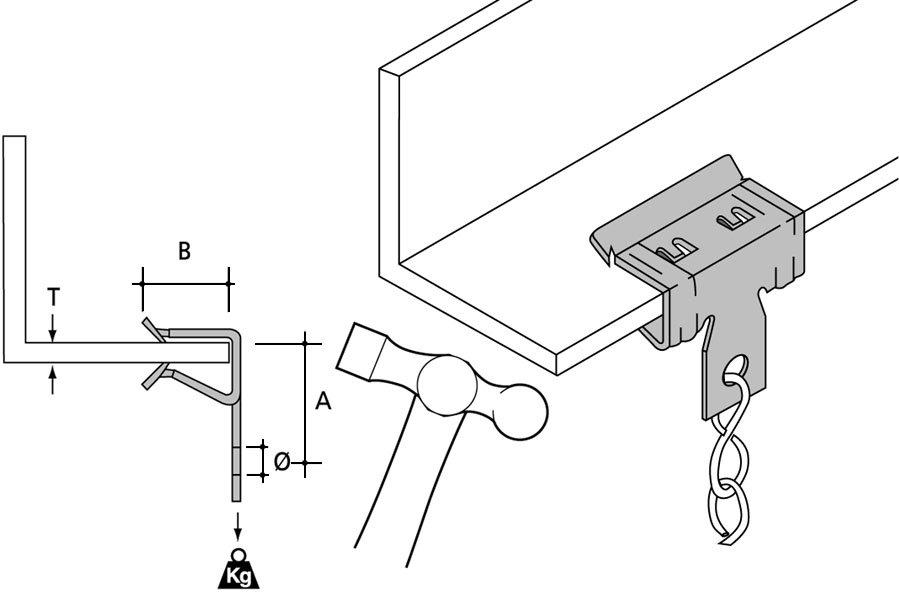 B
T
A
Ø
Kg