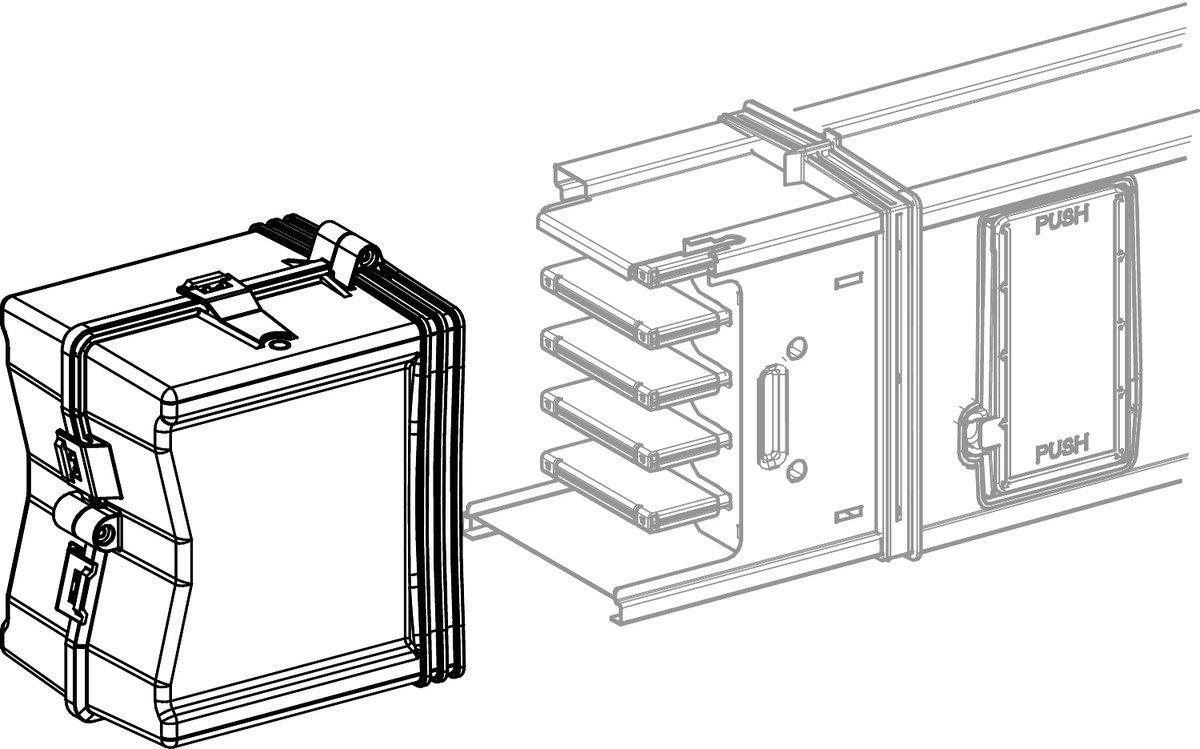 PUSH

PUSH